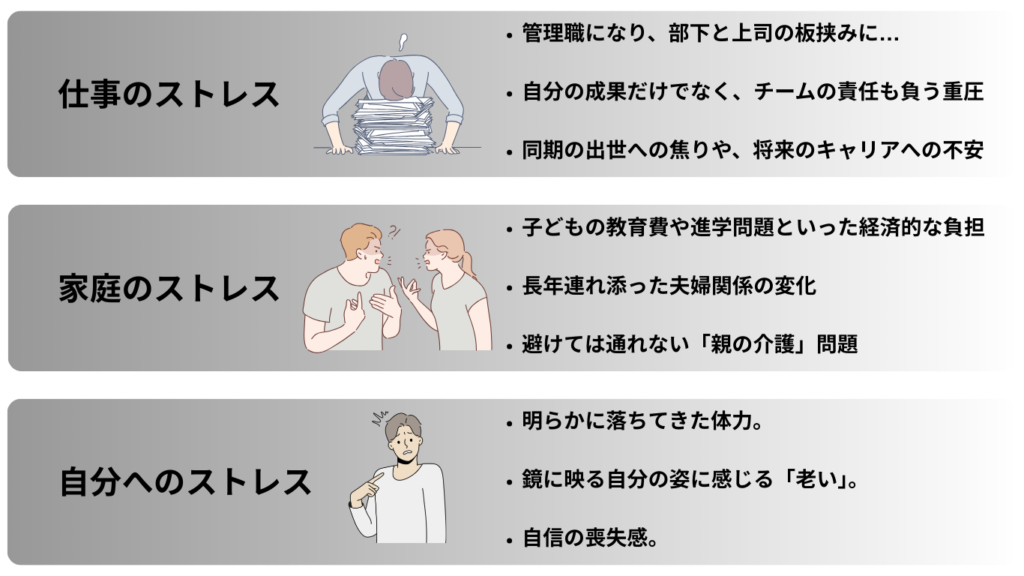 仕事のストレス

• 管理職になり、部下と上司の板挟みに…

• 自分の成果だけでなく、チームの責任も負う重圧

• 同期の出世への焦りや、将来のキャリアへの不安

家庭のストレス

• 子どもの教育費や進学問題といった経済的な負担

• 長年連れ添った夫婦関係の変化

• 避けては通れない「親の介護」問題

自分へのストレス

• 明らかに落ちてきた体力。

• 鏡に映る自分の姿に感じる「老い」。

• 自信の喪失感。